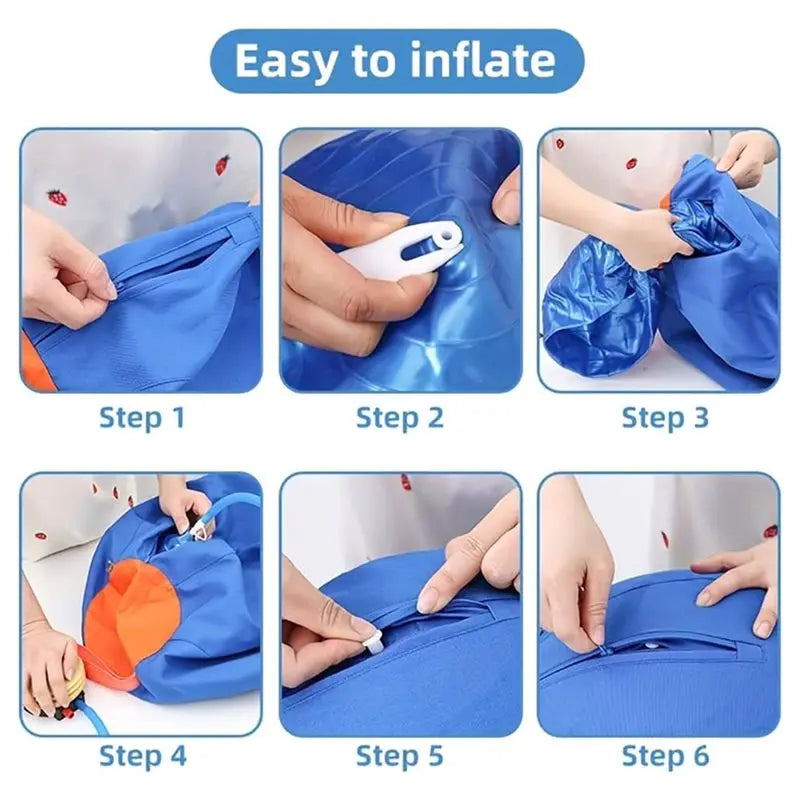 Easy to inflate

Step 1

Step 2

Step 3

Step 4

Step 5

Step 6